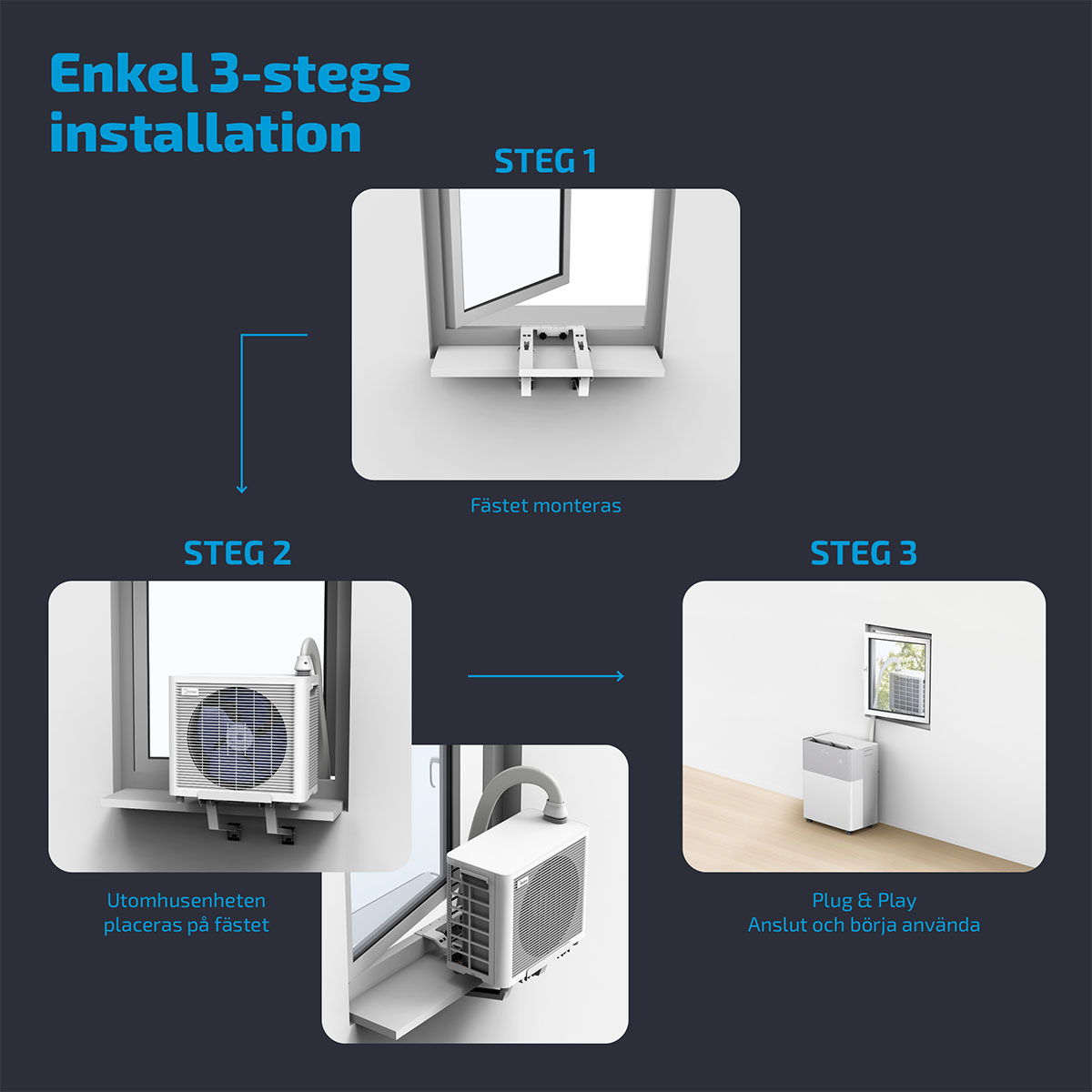 Enkel 3-stegs installation

STEG 1

Fästet monteras

STEG 2

Utomhusenheten placeras på fästet

STEG 3

Plug & Play
Anslut och börja använda